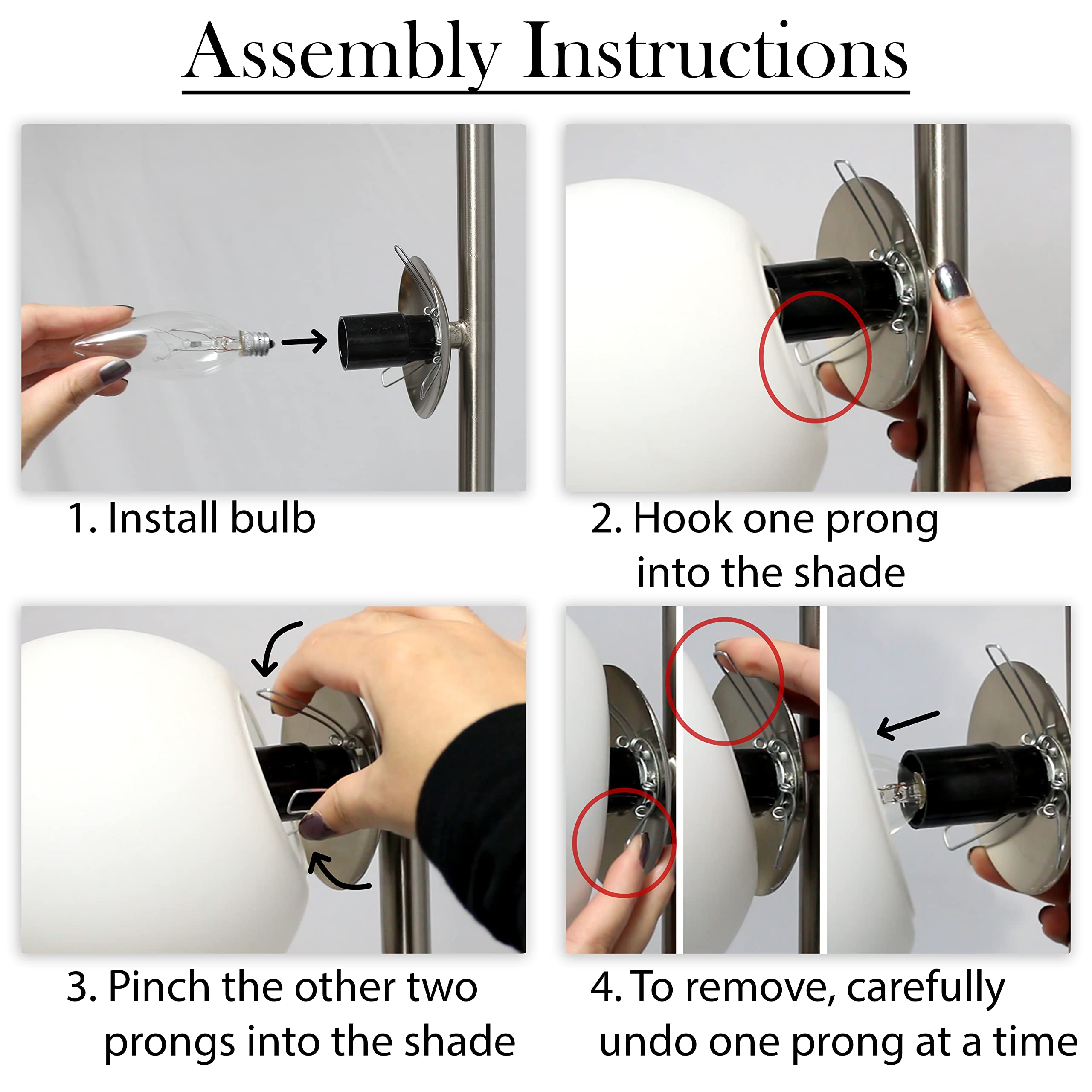 Assembly Instructions

1. Install bulb

2. Hook one prong into the shade

3. Pinch the other two prongs into the shade

4. To remove, carefully undo one prong at a time