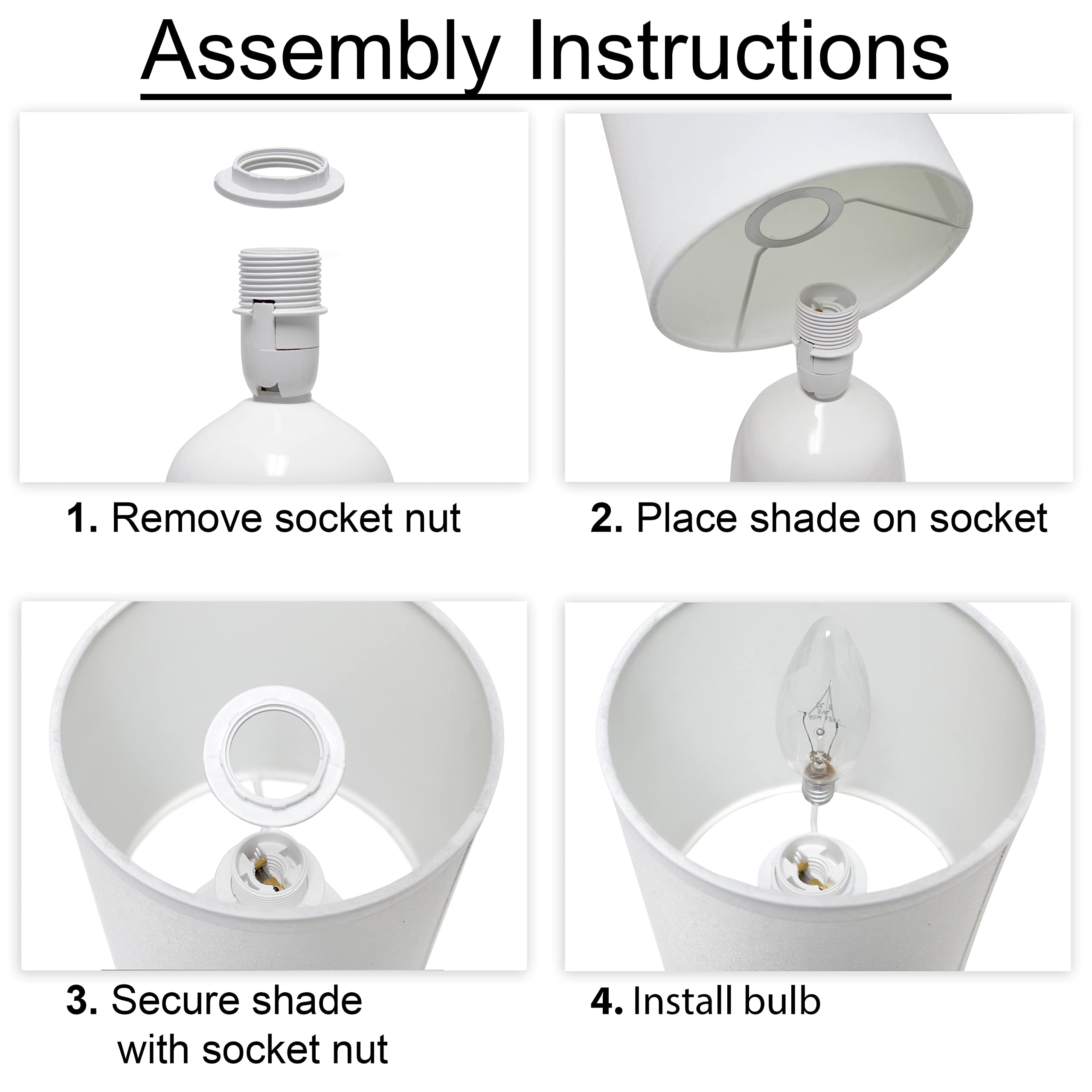 Assembly Instructions

1. Remove socket nut

2. Place shade on socket

3. Secure shade with socket nut

4. Install bulb